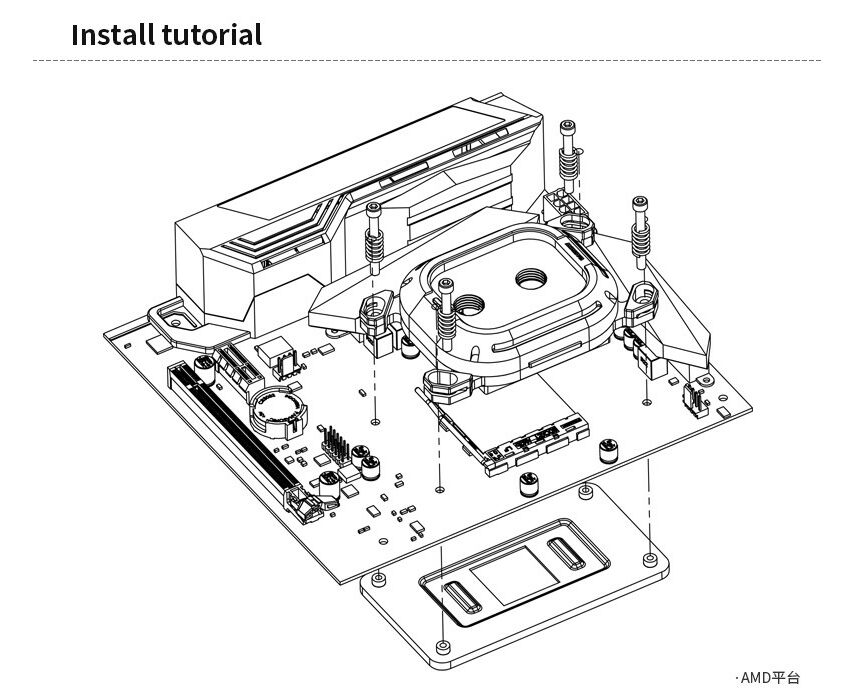 Install tutorial

·AMD平台