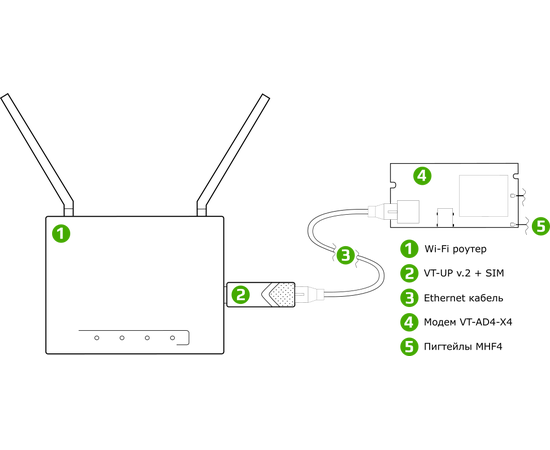 1
2
3
4
5

1 Wi-Fi роутер
2 VT-UP v.2 + SIM
3 Ethernet кабель
4 Модем VT-AD4-X4
5 Пигтейлы MHF4