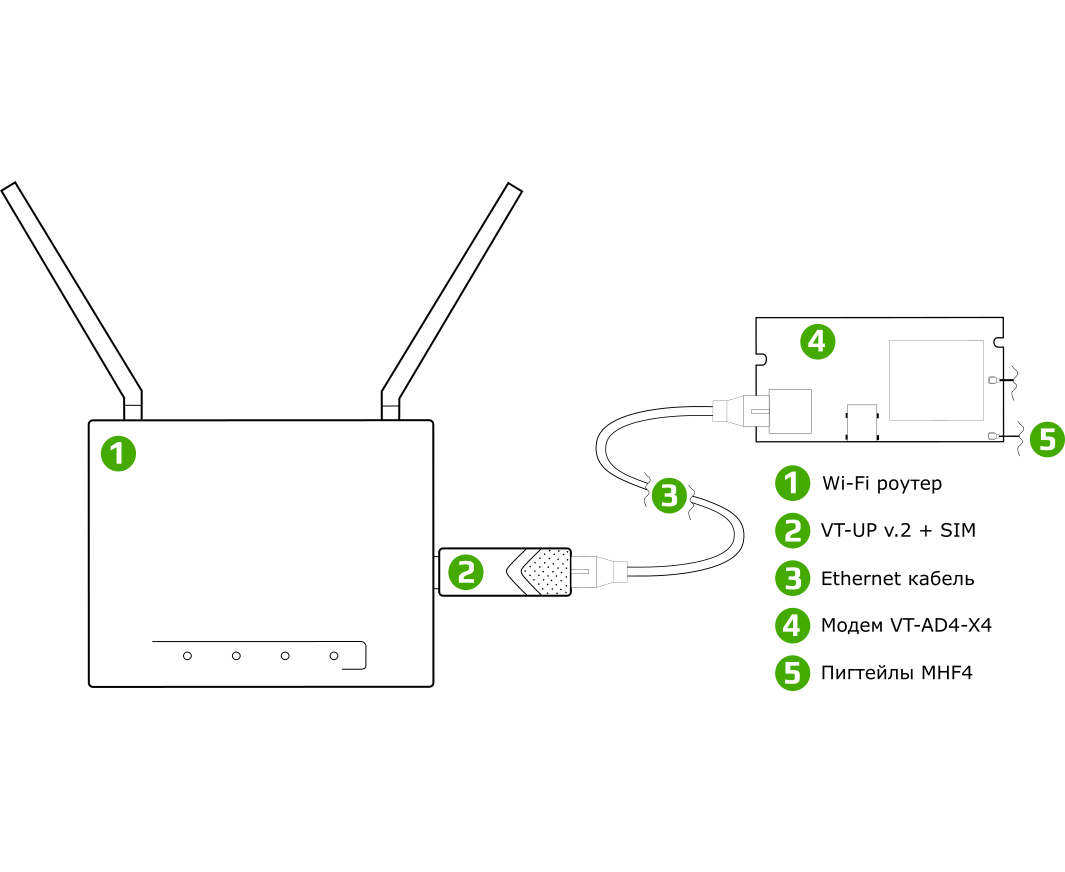 1

2

3

4

5

1 Wi-Fi роутер

2 VT-UP v.2 + SIM

3 Ethernet кабель

4 Модем VT-AD4-X4

5 Пигтейлы MHF4